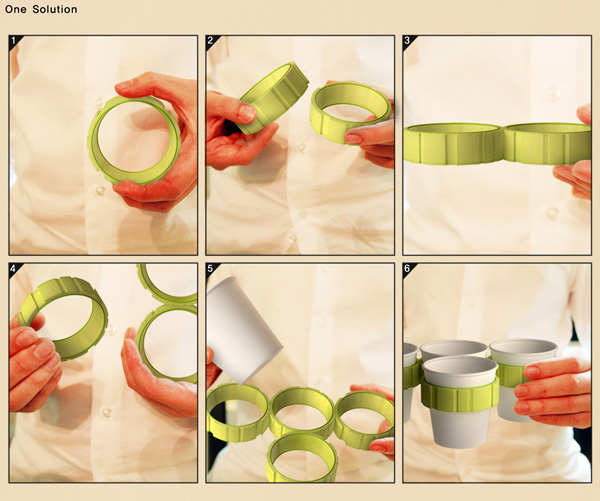 One Solution

1

2

3

4

5

6